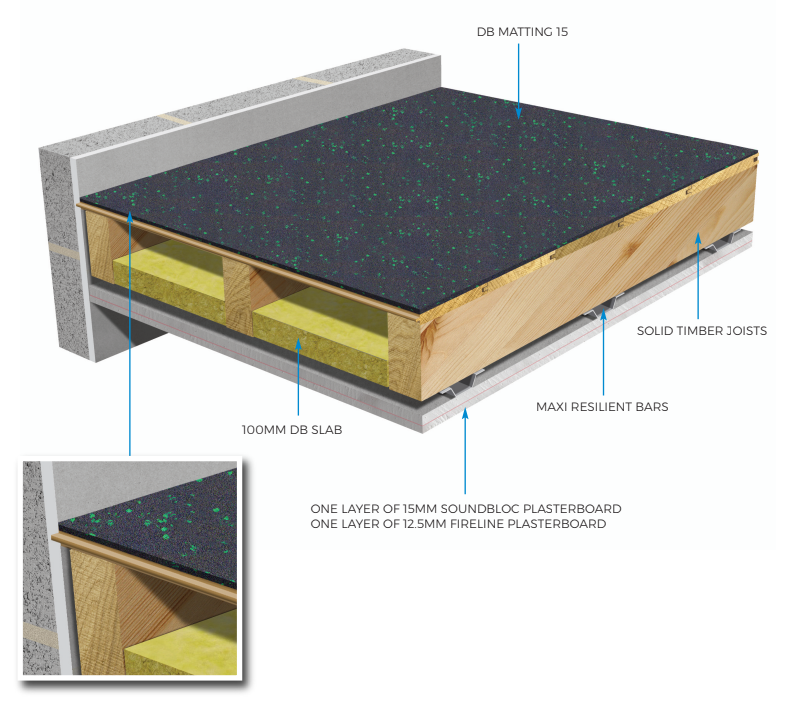 DB MATTING 15

SOLID TIMBER JOISTS

MAXI RESILIENT BARS

100MM DB SLAB

ONE LAYER OF 15MM SOUNDBLOC PLASTERBOARD
ONE LAYER OF 12.5MM FIRELINE PLASTERBOARD